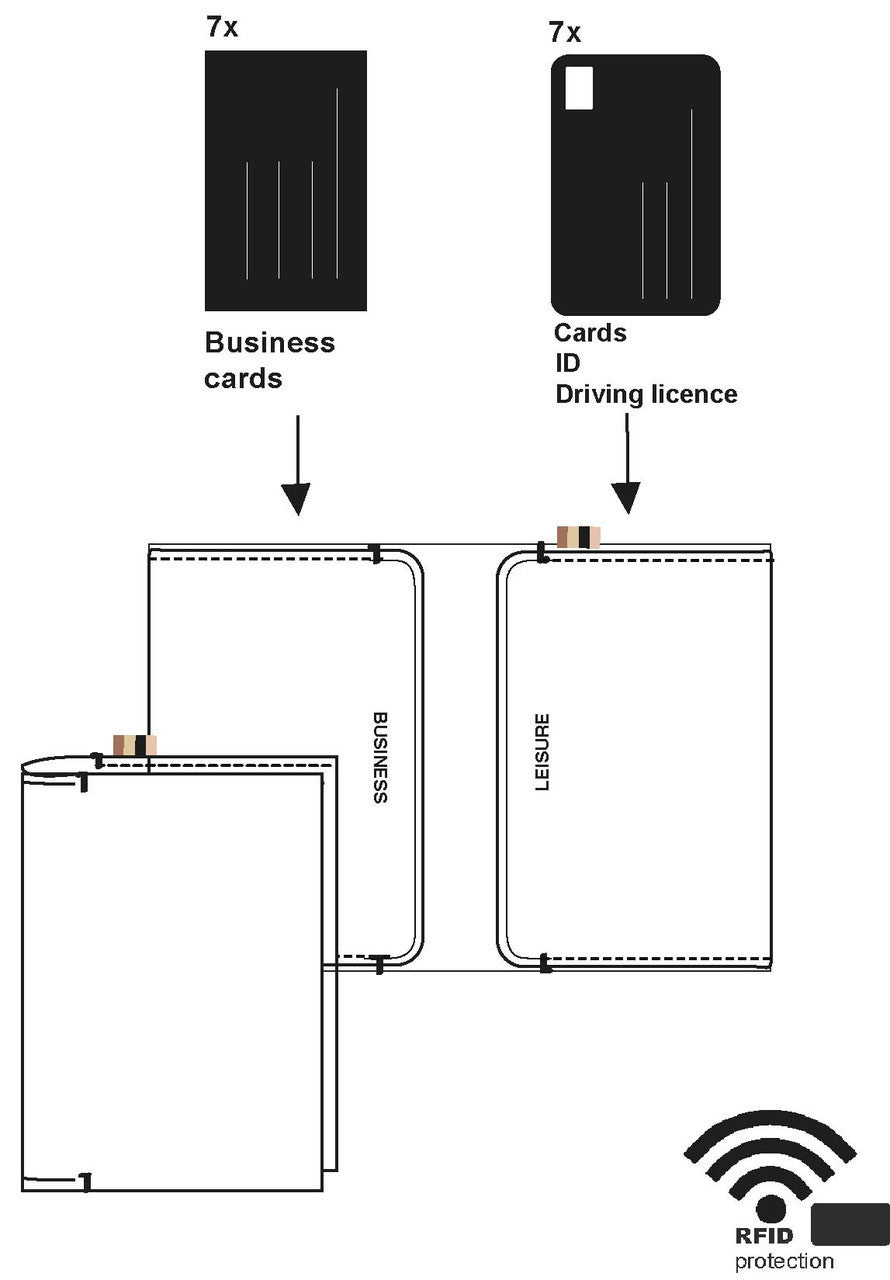 7x

Business cards

7x

Cards
ID
Driving licence

BUSINESS

LEISURE

RFID
protection